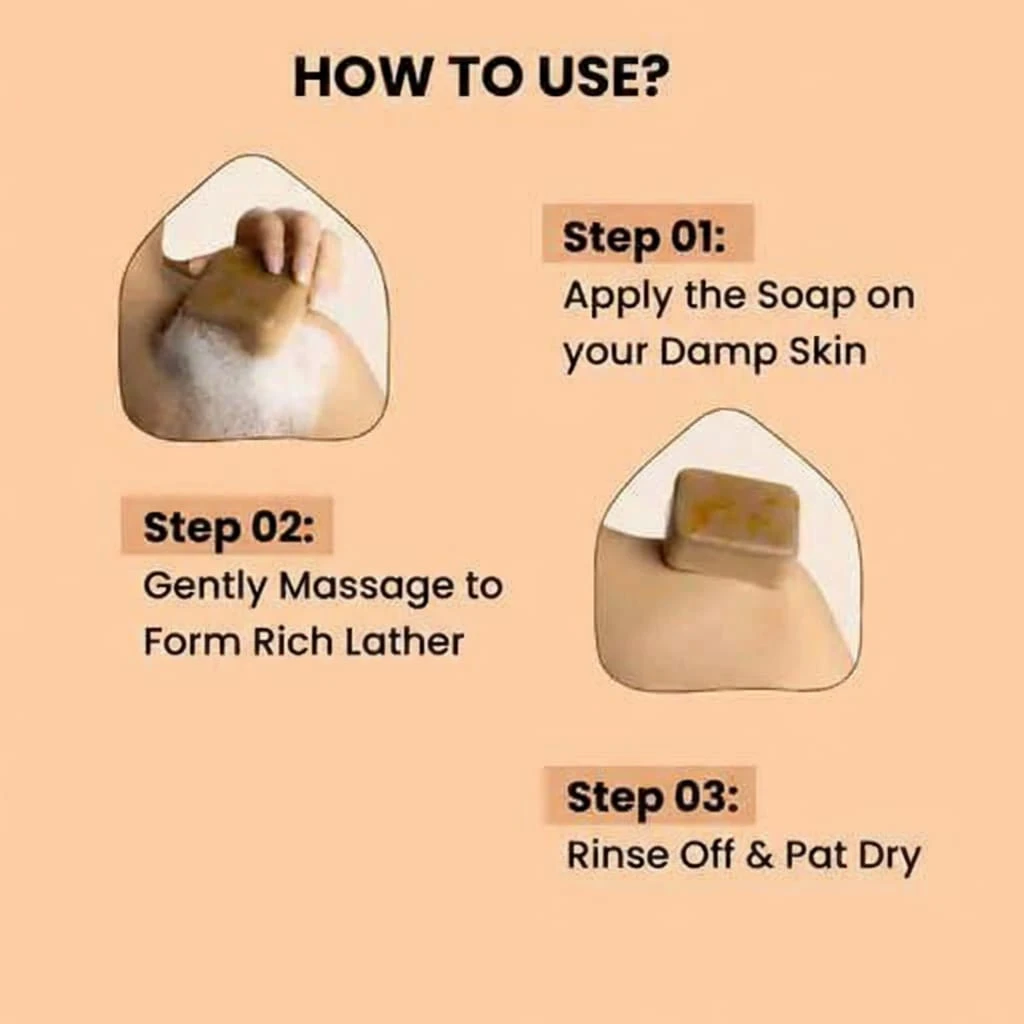 HOW TO USE?

Step 01:
Apply the Soap on your Damp Skin

Step 02:
Gently Massage to Form Rich Lather

Step 03:
Rinse Off & Pat Dry